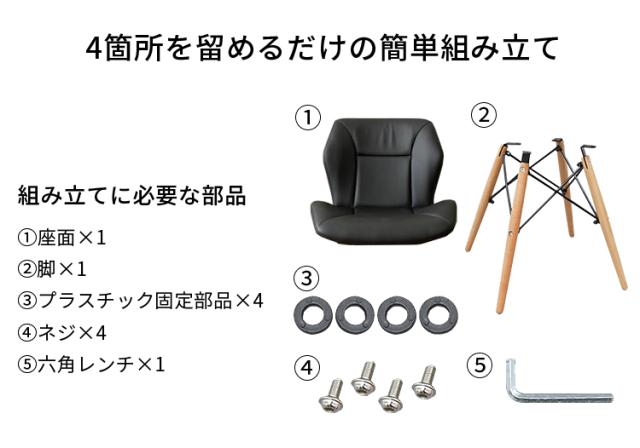 4箇所を留めるだけの簡単組み立て

組み立てに必要な部品

①座面×1

②脚×1

③プラスチック固定部品×4

④ネジ×4

⑤六角レンチ×1

①

②

③

④

⑤