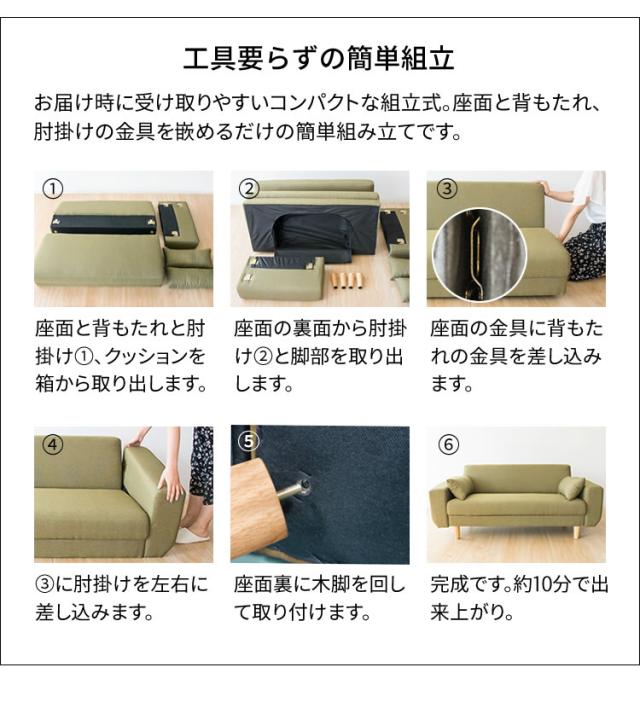 工具要らずの簡単組立

お届け時に受け取りやすいコンパクトな組立式。座面と背もたれ、肘掛けの金具を嵌めるだけの簡単組み立てです。

①

座面と背もたれと肘掛け①、クッションを箱から取り出します。

②

座面の裏面から肘掛け②と脚部を取り出します。

③

座面の金具に背もたれの金具を差し込みます。

④

③に肘掛けを左右に差し込みます。

⑤

座面裏に木脚を回して取り付けます。

⑥

完成です。約10分で出来上がり。