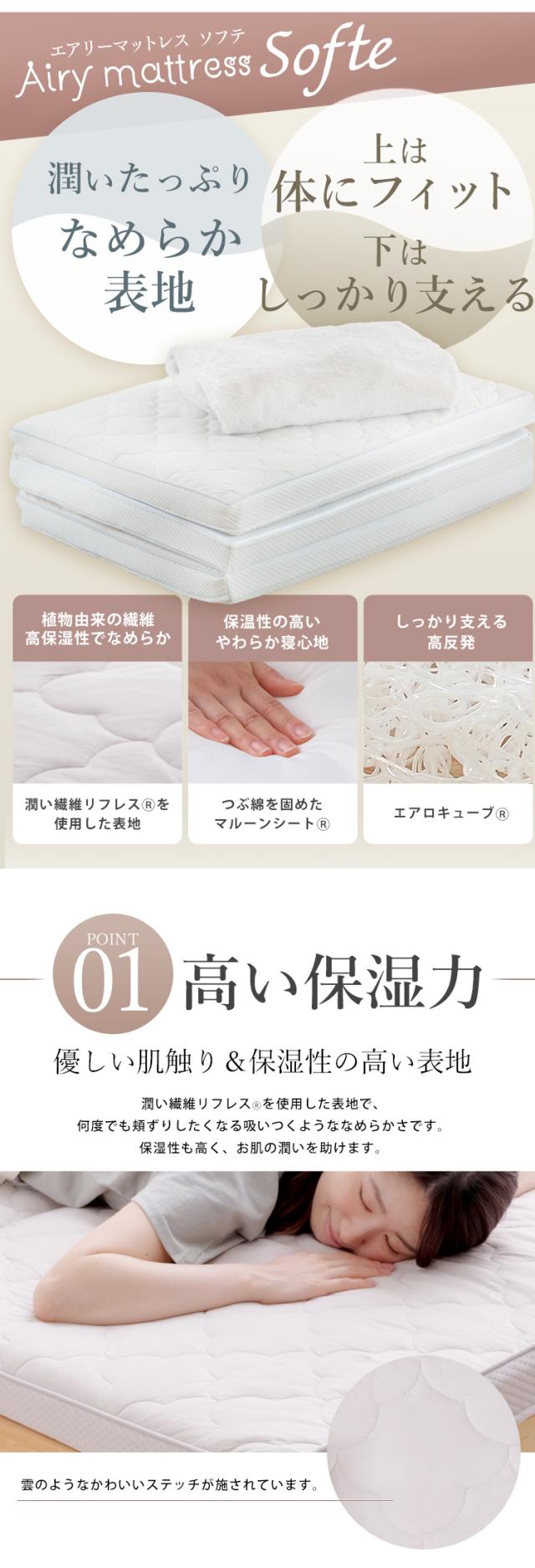 エアリーマットレス ソフテ
Airy mattress Softe

潤いたっぷり
なめらか
表地

上は
体にフィット
下は
しっかり支える

植物由来の繊維
高保湿性でなめらか

潤い繊維リフレス®を
使用した表地

保温性の高い
やわらか寝心地

つぶ綿を固めた
マルーンシート®

しっかり支える
高反発

エアロキューブ®

POINT
01
高い保湿力

優しい肌触り＆保湿性の高い表地

潤い繊維リフレス®を使用した表地で、
何度でも頬ずりしたくなる吸いつくようななめらかさです。
保湿性も高く、お肌の潤いを助けます。

雲のようなかわいいステッチが施されています。