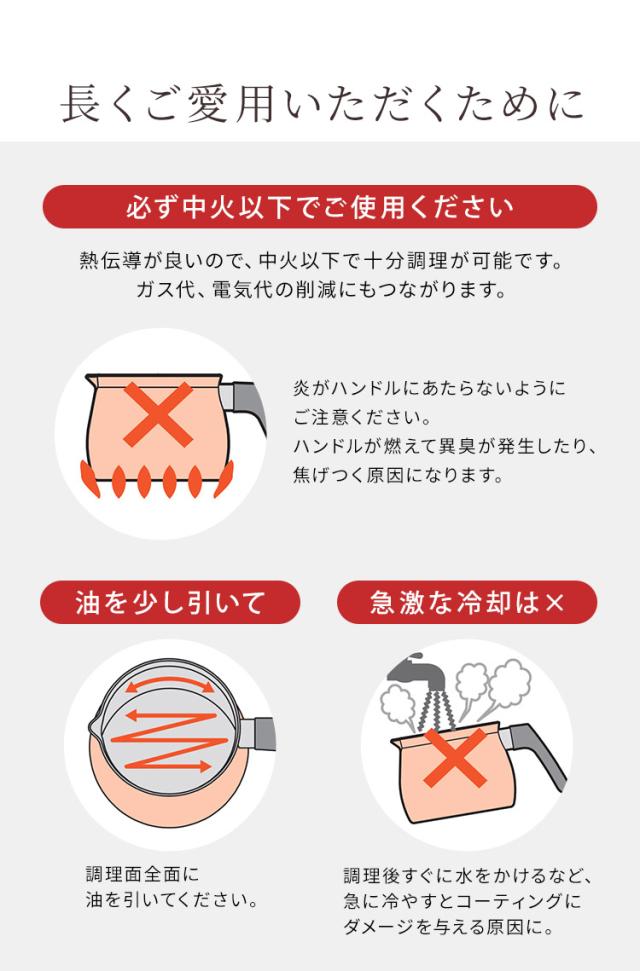 長くご愛用いただくために

必ず中火以下でご使用ください

熱伝導が良いので、中火以下で十分調理が可能です。
ガス代、電気代の削減にもつながります。

炎がハンドルにあたらないように
ご注意ください。
ハンドルが燃えて異臭が発生したり、
焦げつく原因になります。

油を少し引いて

調理面全面に
油を引いてください。

急激な冷却は×

調理後すぐに水をかけるなど、
急に冷やすとコーティングに
ダメージを与える原因に。