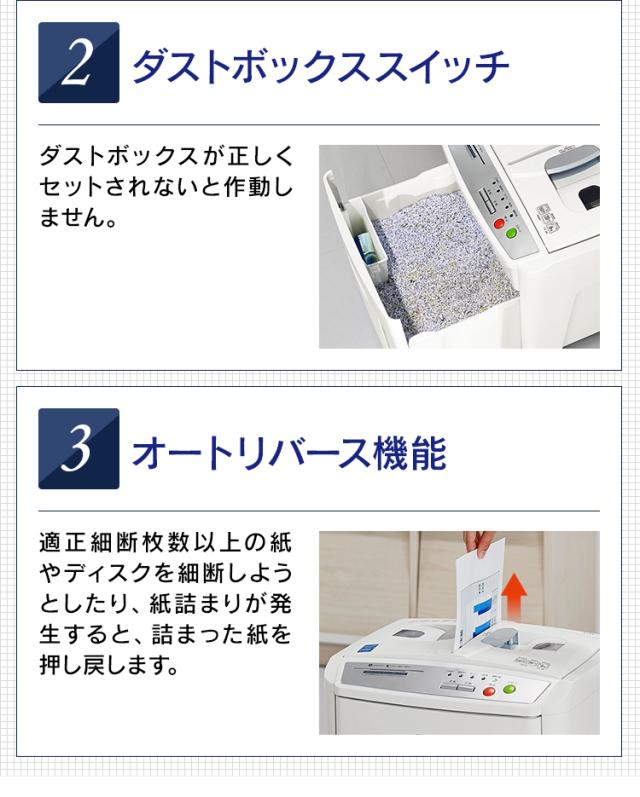 2 ダストボックススイッチ

ダストボックスが正しくセットされないと作動しません。

3 オートリバース機能

適正細断枚数以上の紙やディスクを細断しようとしたり、紙詰まりが発生すると、詰まった紙を押し戻します。