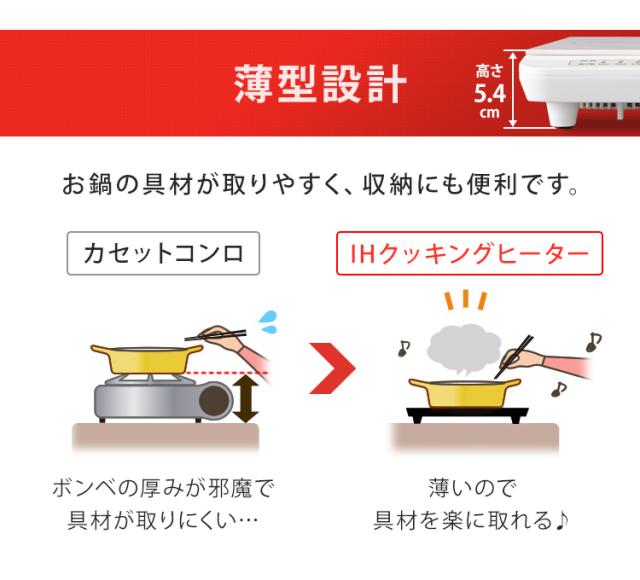 薄型設計

高さ
5.4
cm

お鍋の具材が取りやすく、収納にも便利です。

カセットコンロ

IHクッキングヒーター

ボンベの厚みが邪魔で
具材が取りにくい…

薄いので
具材を楽に取れる♪