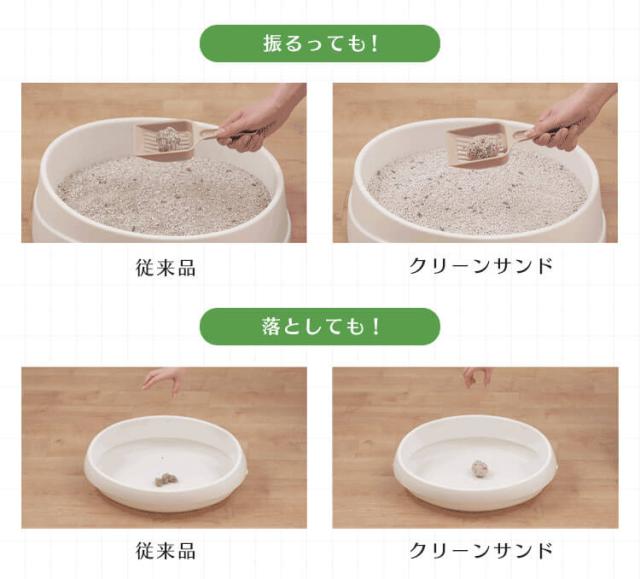 振るっても！

従来品

クリーンサンド

落としても！

従来品

クリーンサンド