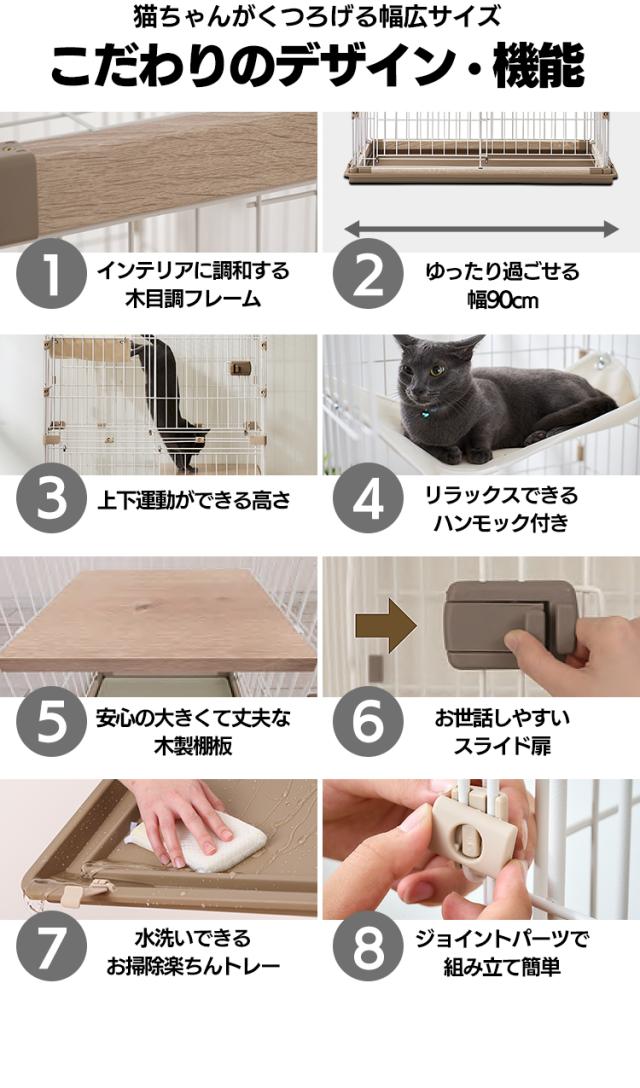 猫ちゃんがくつろげる幅広サイズ
こだわりのデザイン・機能

1 インテリアに調和する木目調フレーム

2 ゆったり過ごせる幅90cm

3 上下運動ができる高さ

4 リラックスできるハンモック付き

5 安心の大きくて丈夫な木製棚板

6 お世話しやすいスライド扉

7 水洗いできるお掃除楽ちんトレー

8 ジョイントパーツで組み立て簡単