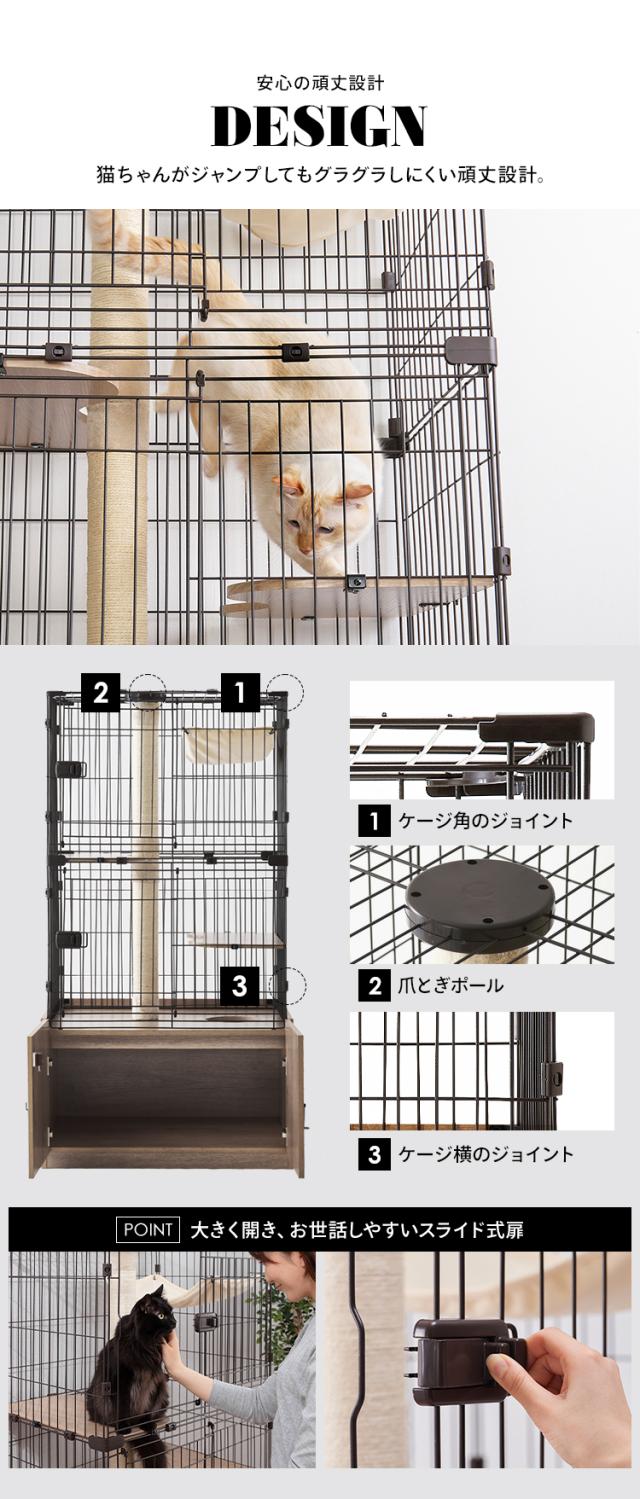 安心の頑丈設計

DESIGN

猫ちゃんがジャンプしてもグラグラしにくい頑丈設計。

2

1

3

1 ケージ角のジョイント

2 爪とぎポール

3 ケージ横のジョイント

POINT 大きく開き、お世話しやすいスライド式扉