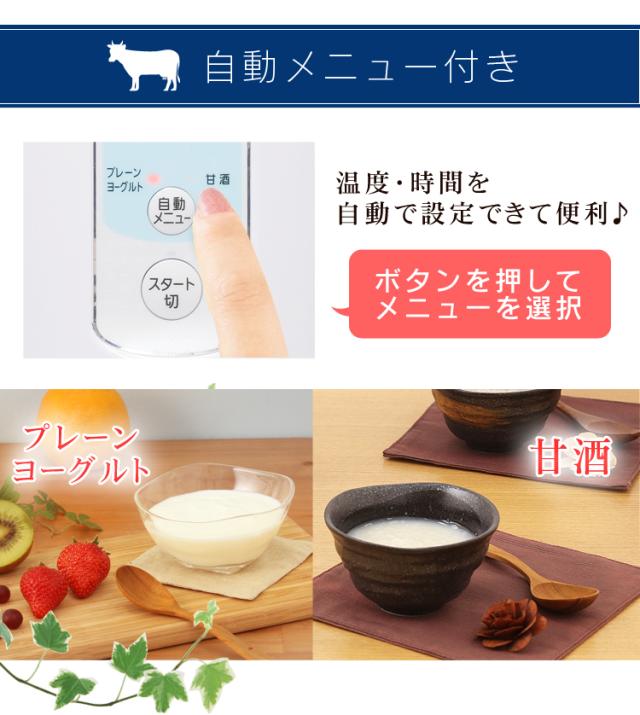 自動メニュー付き

プレーン
ヨーグルト

甘酒

自動
メニュー

スタート
切

温度・時間を
自動で設定できて便利♪

ボタンを押して
メニューを選択

プレーン
ヨーグルト

甘酒