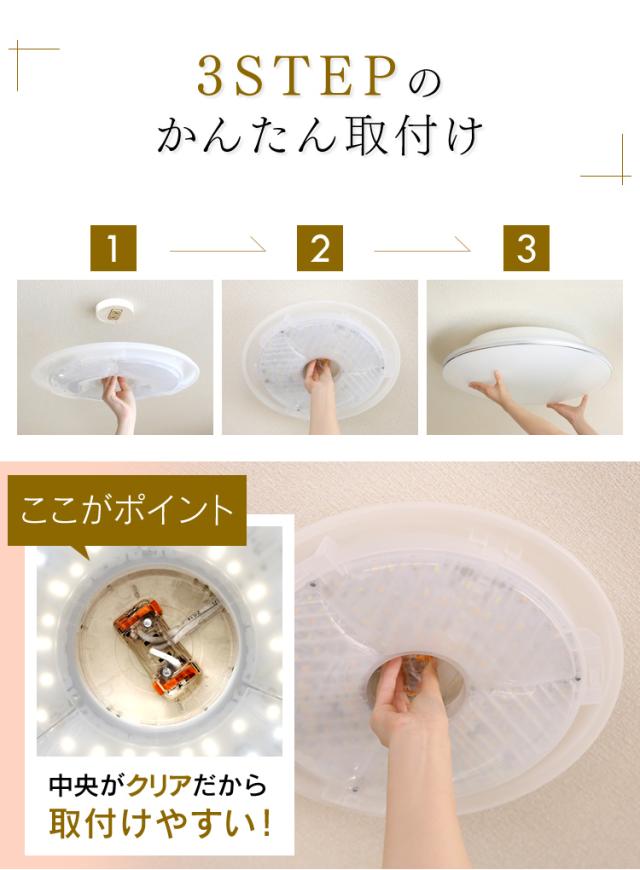 3STEPの
かんたん取付け

1

2

3

ここがポイント

中央がクリアだから
取付けやすい!