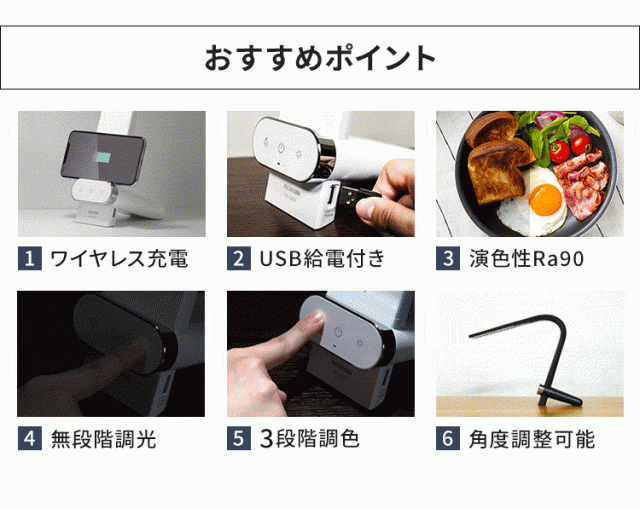 おすすめポイント

1 ワイヤレス充電

2 USB給電付き

3 演色性Ra90

4 無段階調光

5 3段階調色

6 角度調整可能