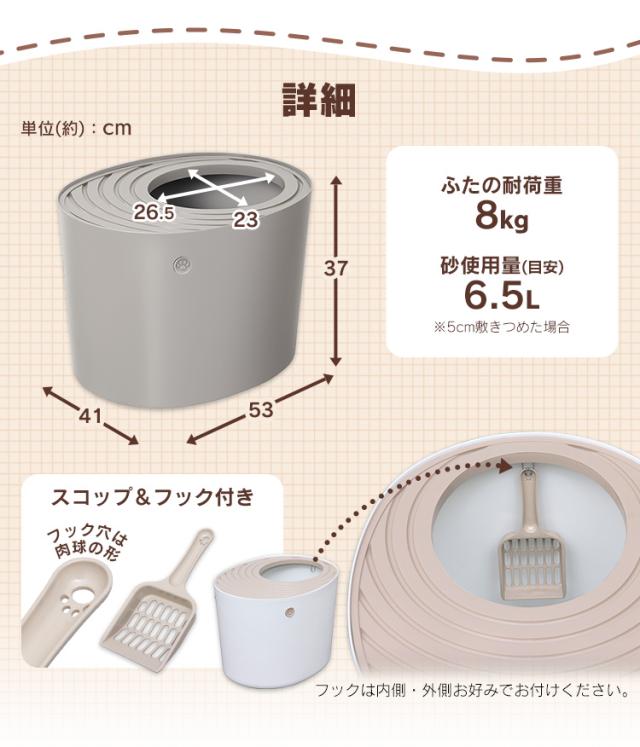 詳細

単位(約)：cm

26.5

23

37

41

53

ふたの耐荷重
8kg

砂使用量(目安)
6.5L
※5cm敷きつめた場合

スコップ＆フック付き

フック穴は肉球の形

フックは内側・外側お好みでお付けください。