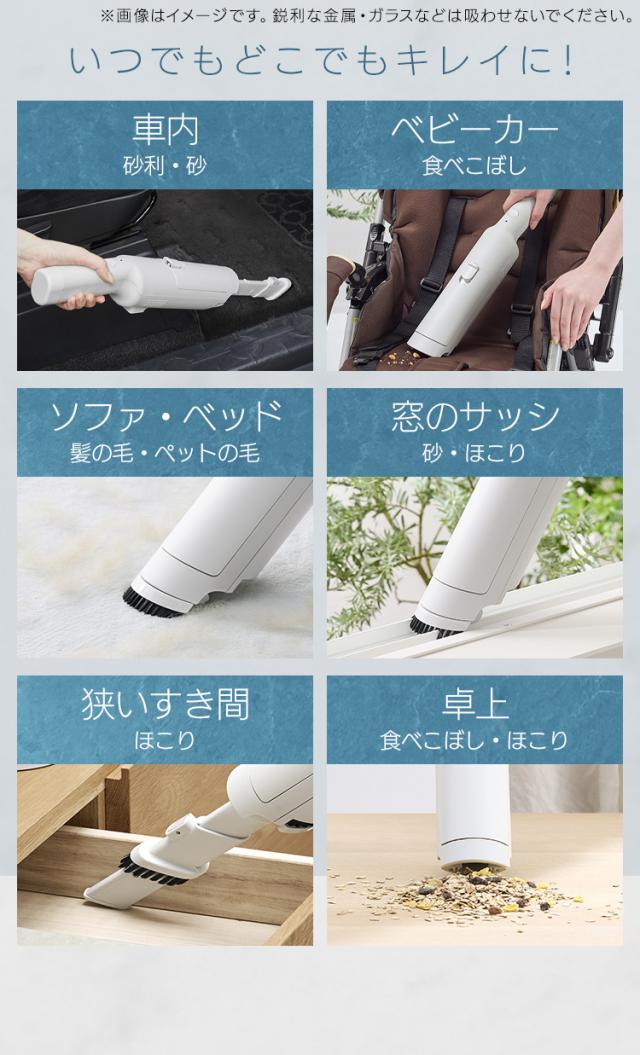 ※画像はイメージです。鋭利な金属・ガラスなどは吸わせないでください。

いつでもどこでもキレイに!

車内
砂利・砂

ベビーカー
食べこぼし

ソファ・ベッド
髪の毛・ペットの毛

窓のサッシ
砂・ほこり

狭いすき間
ほこり

卓上
食べこぼし・ほこり