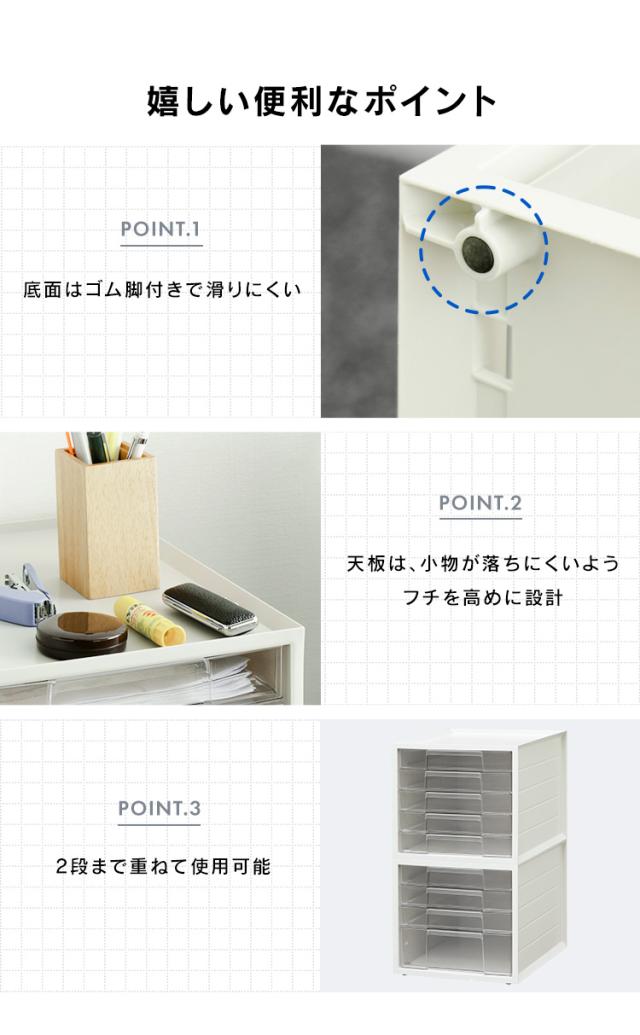 嬉しい便利なポイント

POINT.1

底面はゴム脚付きで滑りにくい

POINT.2

天板は、小物が落ちにくいよう
フチを高めに設計

POINT.3

2段まで重ねて使用可能