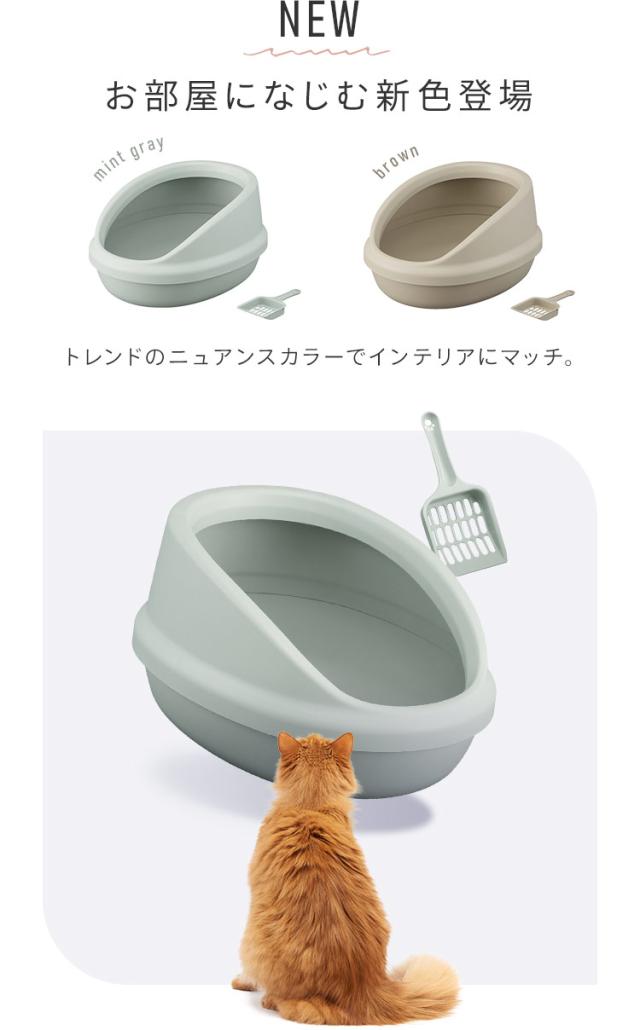 NEW

お部屋になじむ新色登場

mint gray

brown

トレンドのニュアンスカラーでインテリアにマッチ。