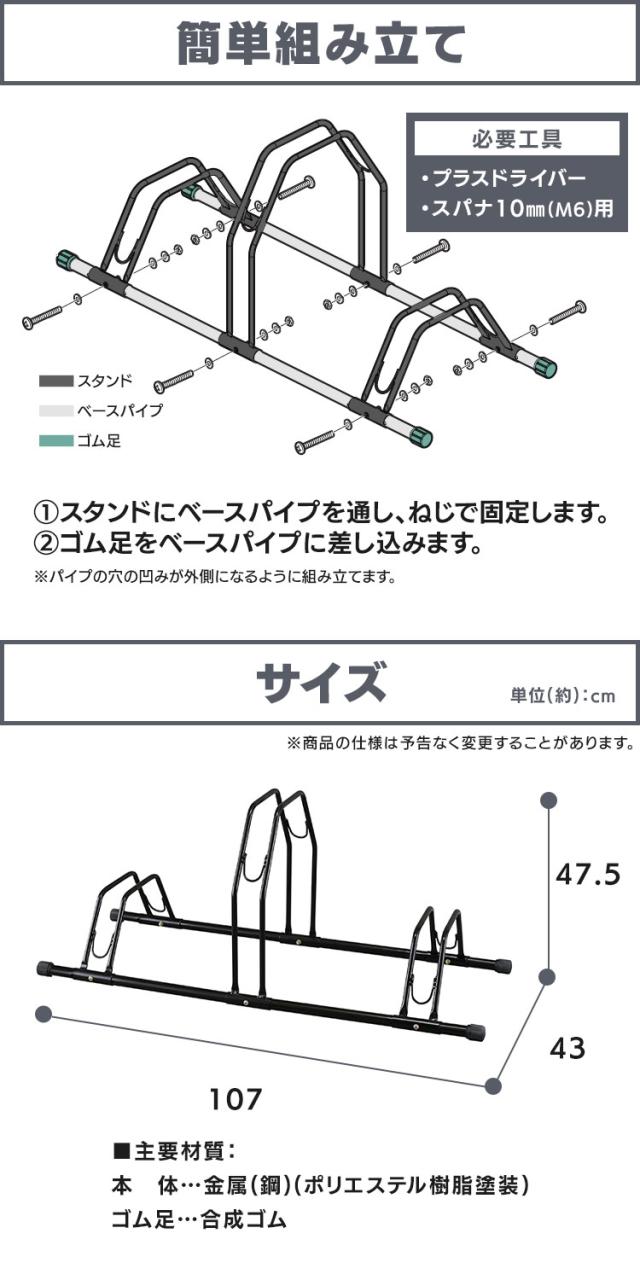 簡単組み立て

必要工具
・プラスドライバー
・スパナ10㎜(M6)用

スタンド
ベースパイプ
ゴム足

①スタンドにベースパイプを通し、ねじで固定します。
②ゴム足をベースパイプに差し込みます。
※パイプの穴の凹みが外側になるように組み立てます。

サイズ
単位(約):cm

※商品の仕様は予告なく変更することがあります。

47.5
43
107

■主要材質:
本　体…金属(鋼)(ポリエステル樹脂塗装)
ゴム足…合成ゴム