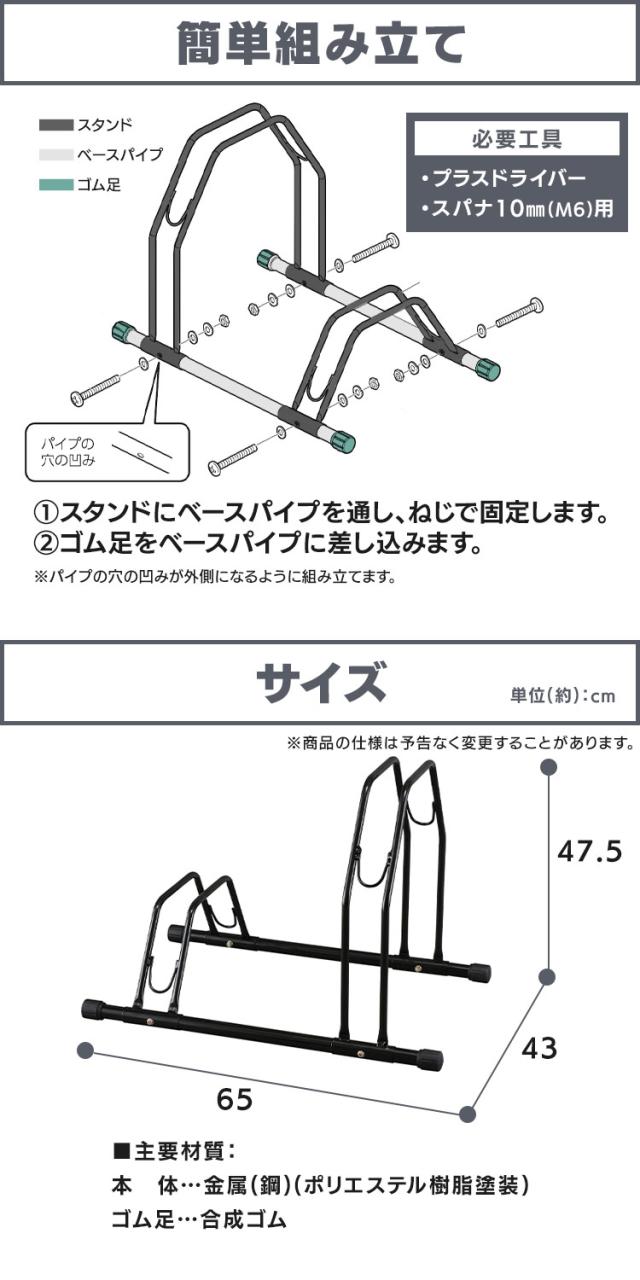 簡単組み立て

スタンド
ベースパイプ
ゴム足

必要工具
・プラスドライバー
・スパナ10㎜(M6)用

パイプの穴の凹み

①スタンドにベースパイプを通し、ねじで固定します。
②ゴム足をベースパイプに差し込みます。
※パイプの穴の凹みが外側になるように組み立てます。

サイズ
単位(約):cm

※商品の仕様は予告なく変更することがあります。

47.5
43
65

■主要材質:
本 体…金属(鋼)(ポリエステル樹脂塗装)
ゴム足…合成ゴム