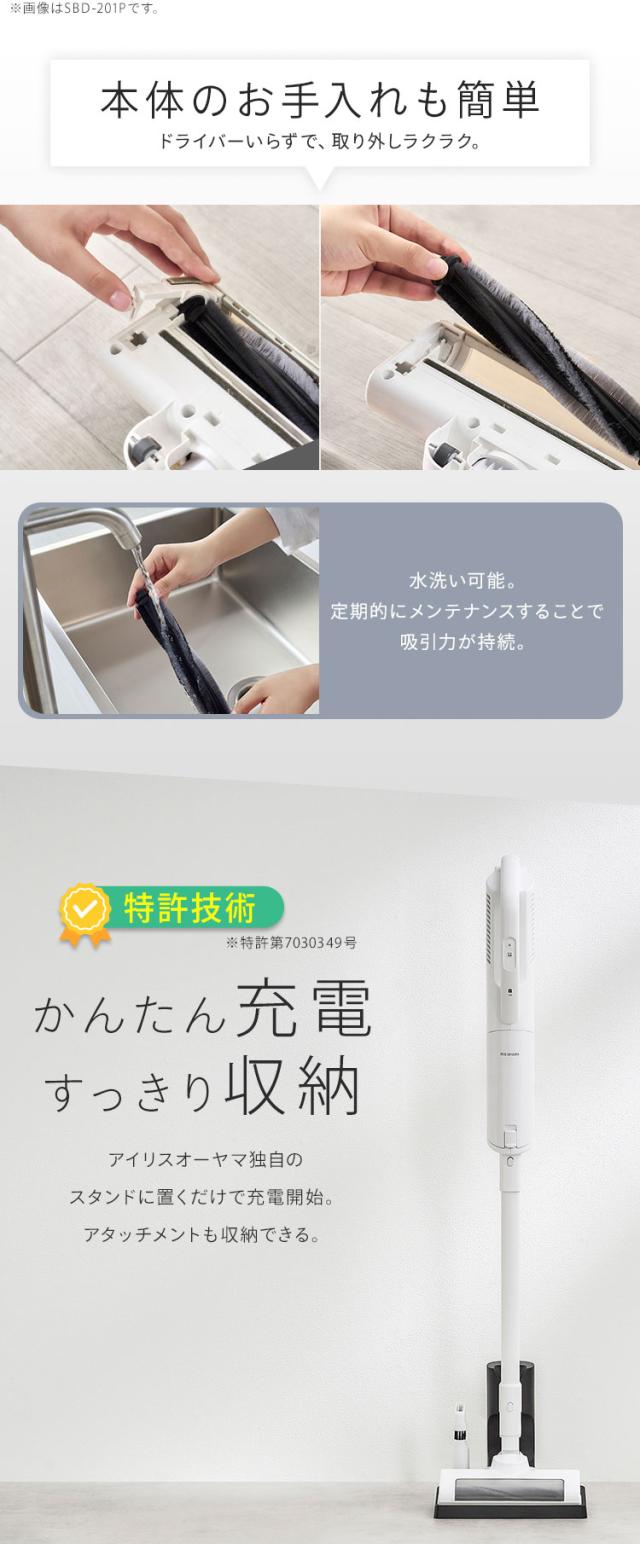 ※画像はSBD-201Pです。

本体のお手入れも簡単
ドライバーいらずで、取り外しラクラク。

水洗い可能。
定期的にメンテナンスすることで
吸引力が持続。

特許技術
※特許第7030349号

かんたん充電
すっきり収納

アイリスオーヤマ独自の
スタンドに置くだけで充電開始。
アタッチメントも収納できる。