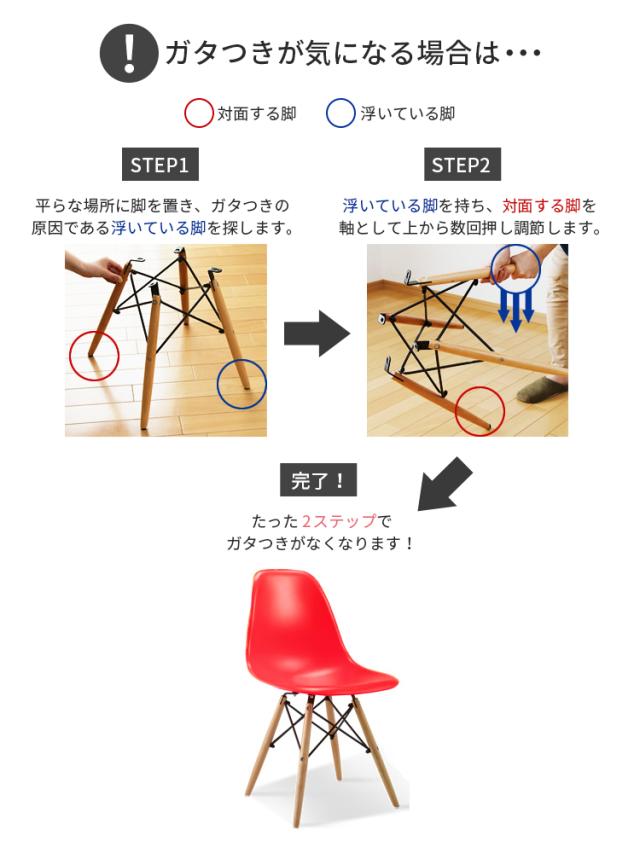 ! ガタつきが気になる場合は･･･

対面する脚　浮いている脚

STEP1

平らな場所に脚を置き、ガタつきの原因である浮いている脚を探します。

STEP2

浮いている脚を持ち、対面する脚を軸として上から数回押し調節します。

完了！

たった2ステップでガタつきがなくなります！