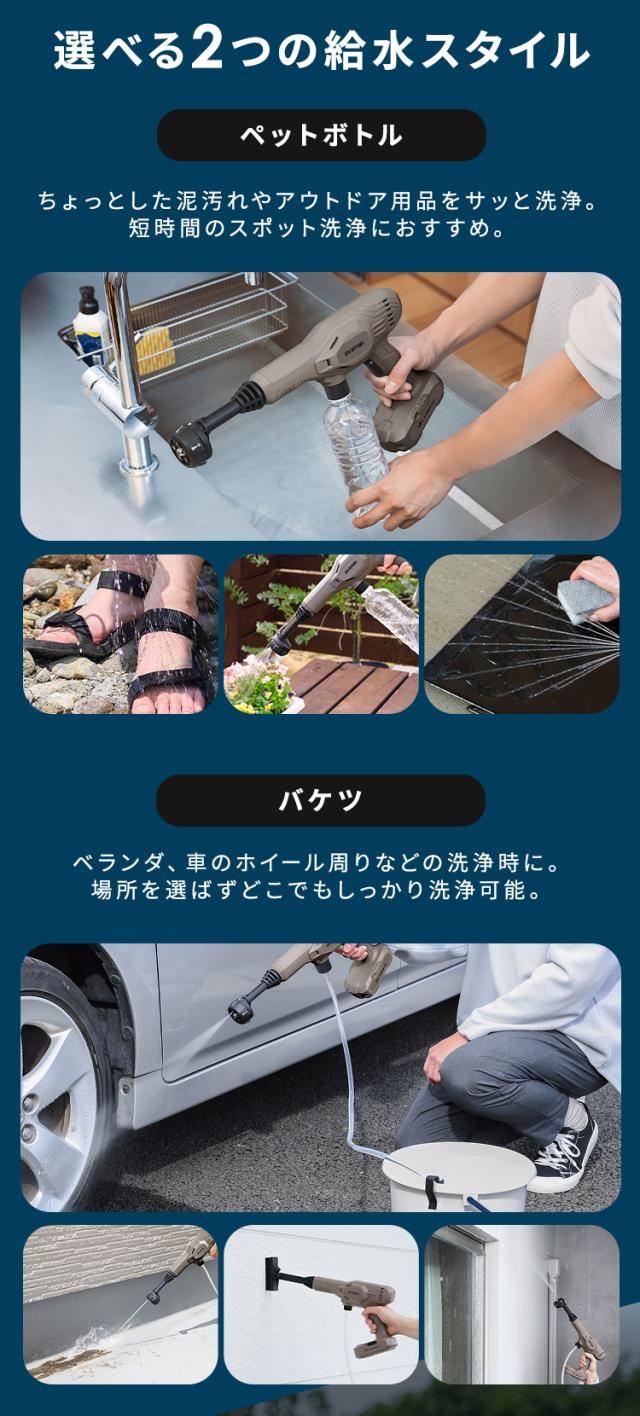 選べる2つの給水スタイル

ペットボトル

ちょっとした泥汚れやアウトドア用品をサッと洗浄。
短時間のスポット洗浄におすすめ。

バケツ

ベランダ、車のホイール周りなどの洗浄時に。
場所を選ばずどこでもしっかり洗浄可能。