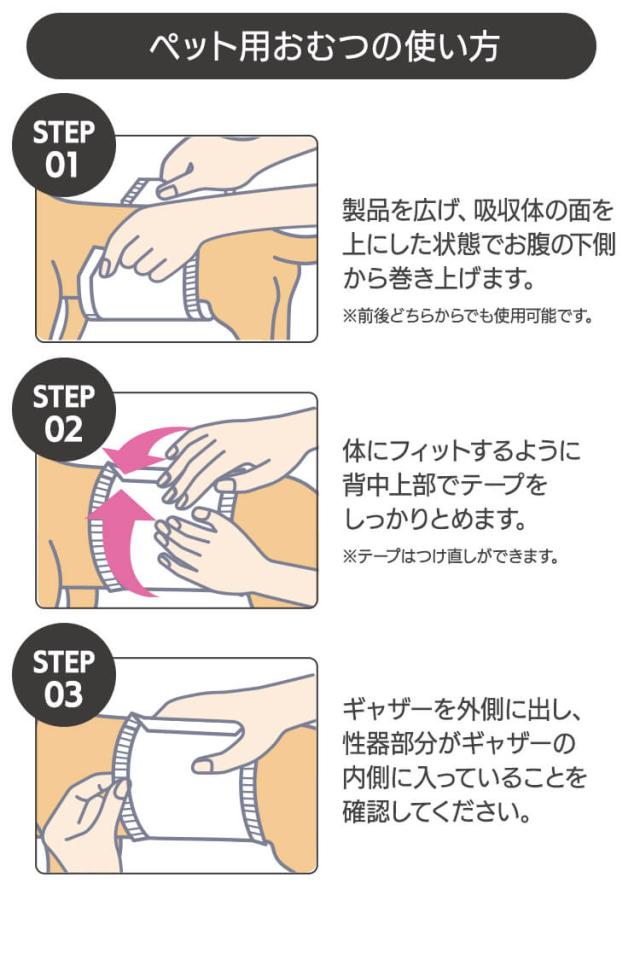 ペット用おむつの使い方

STEP 01

製品を広げ、吸収体の面を上にした状態でお腹の下側から巻き上げます。
※前後どちらからでも使用可能です。

STEP 02

体にフィットするように背中上部でテープをしっかりとめます。
※テープはつけ直しができます。

STEP 03

ギャザーを外側に出し、性器部分がギャザーの内側に入っていることを確認してください。