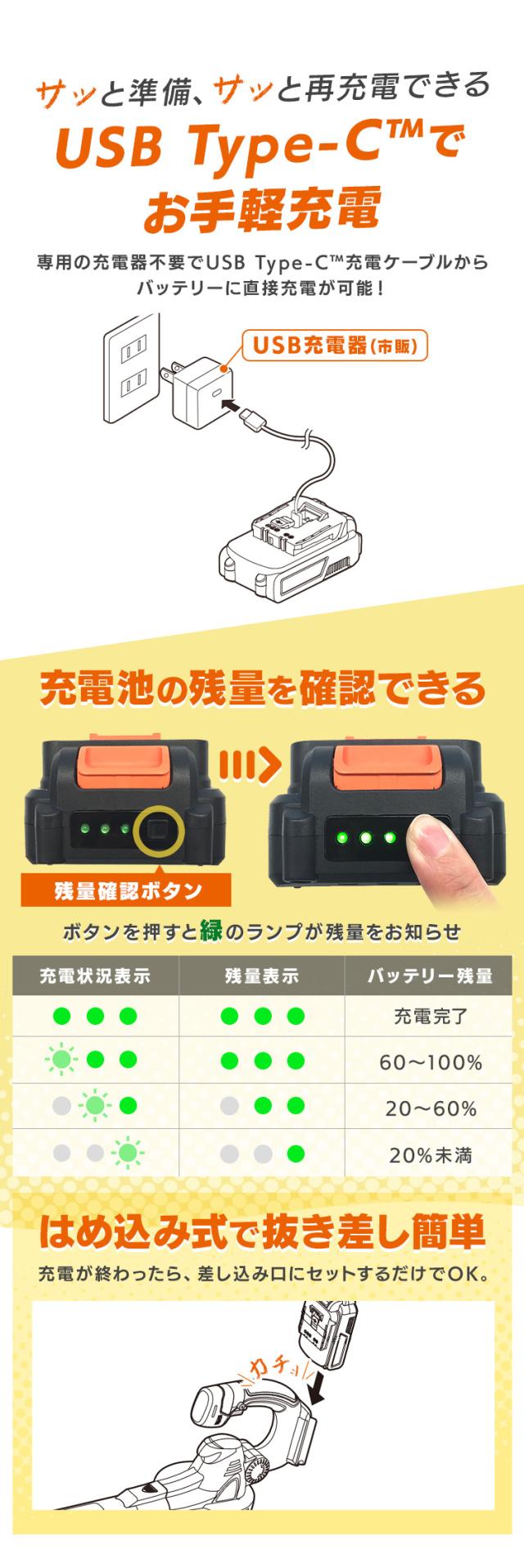 サッと準備、サッと再充電できる
USB Type-C™で
お手軽充電

専用の充電器不要でUSB Type-C™充電ケーブルからバッテリーに直接充電が可能！

USB充電器(市販)

充電池の残量を確認できる

残量確認ボタン

ボタンを押すと緑のランプが残量をお知らせ

| 充電状況表示 | 残量表示 | バッテリー残量 |
|---|---|---|
| | | 充電完了 |
| | | 60〜100% |
| | | 20〜60% |
| | | 20%未満 |

はめ込み式で抜き差し簡単

充電が終わったら、差し込み口にセットするだけでOK。

カチッ