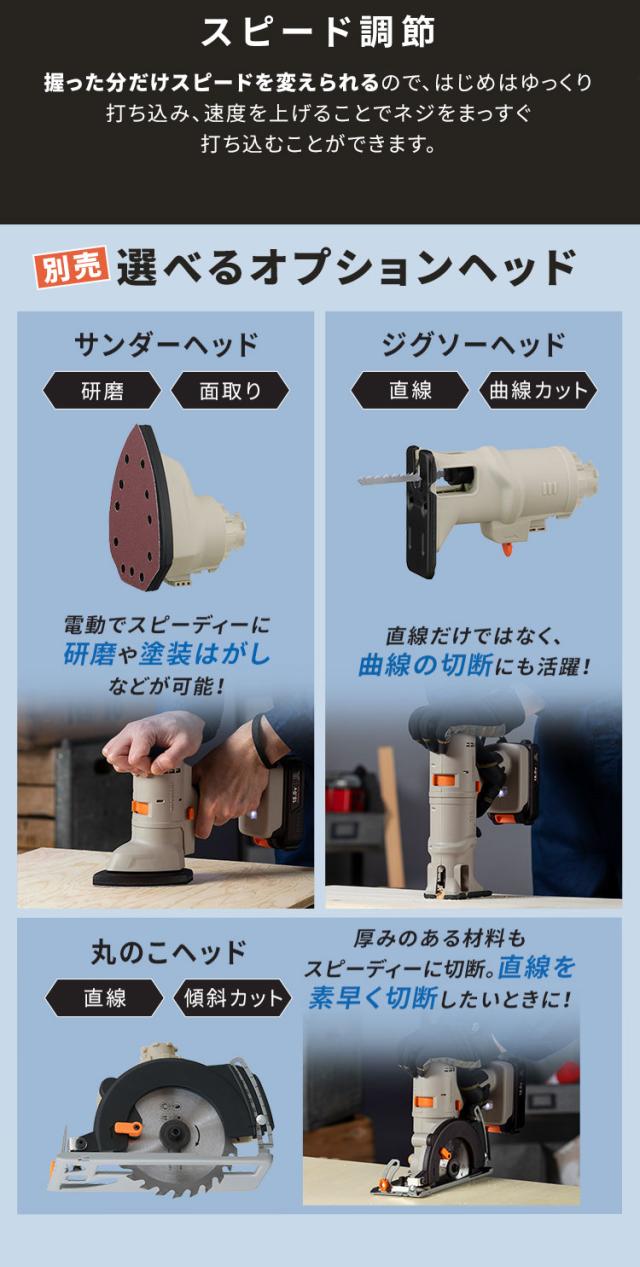 スピード調節

握った分だけスピードを変えられるので、はじめはゆっくり打ち込み、速度を上げることでネジをまっすぐ打ち込むことができます。

別売 選べるオプションヘッド

サンダーヘッド

研磨

面取り

電動でスピーディーに研磨や塗装はがしなどが可能！

ジグソーヘッド

直線

曲線カット

直線だけではなく、曲線の切断にも活躍！

丸のこヘッド

直線

傾斜カット

厚みのある材料もスピーディーに切断。直線を素早く切断したいときに！