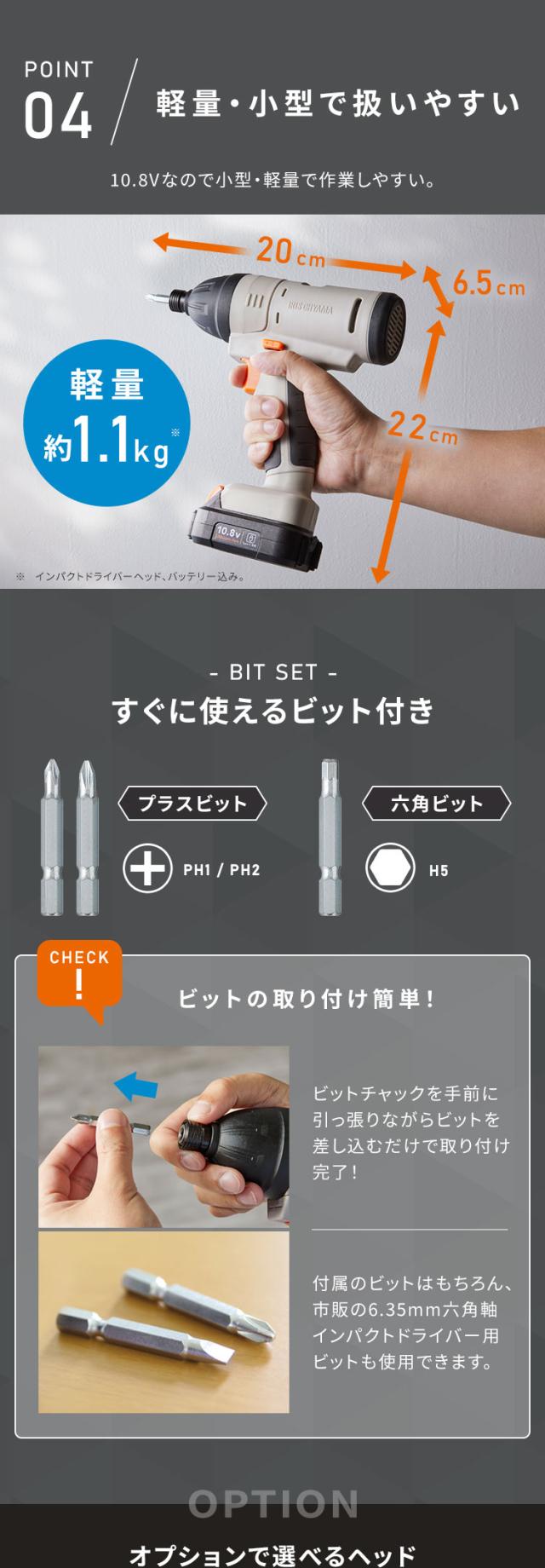 POINT
04

軽量・小型で扱いやすい

10.8Vなので小型・軽量で作業しやすい。

20cm
6.5cm
22cm

IRIS OHYAMA

軽量
約1.1kg※

10.8V

※ インパクトドライバーヘッド、バッテリー込み。

- BIT SET -
すぐに使えるビット付き

プラスビット
PH1 / PH2

六角ビット
H5

CHECK
!

ビットの取り付け簡単!

ビットチャックを手前に引っ張りながらビットを差し込むだけで取り付け完了!

付属のビットはもちろん、市販の6.35mm六角軸インパクトドライバー用ビットも使用できます。

OPTION
オプションで選べるヘッド