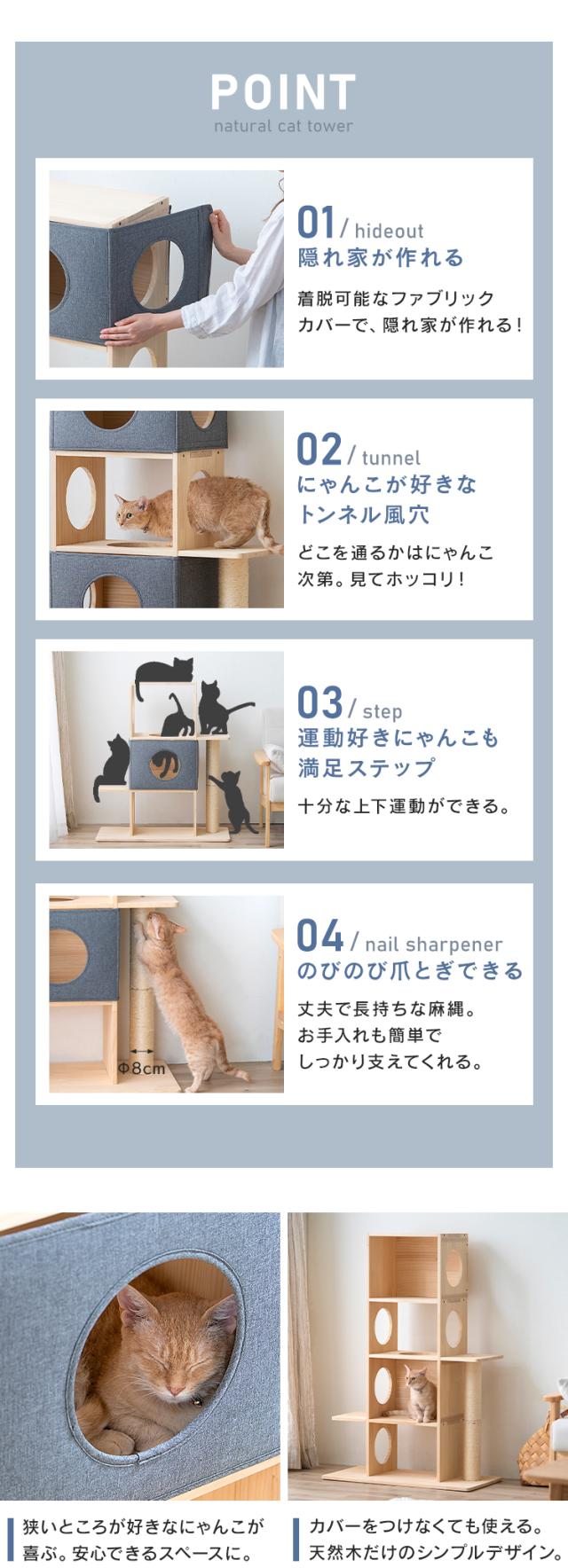 POINT
natural cat tower

01 / hideout
隠れ家が作れる

着脱可能なファブリックカバーで、隠れ家が作れる！

02 / tunnel
にゃんこが好きなトンネル風穴

どこを通るかはにゃんこ次第。見てホッコリ！

03 / step
運動好きにゃんこも満足ステップ

十分な上下運動ができる。

04 / nail sharpener
のびのび爪とぎできる

丈夫で長持ちな麻縄。お手入れも簡単でしっかり支えてくれる。

Φ8cm

狭いところが好きなにゃんこが喜ぶ。安心できるスペースに。

カバーをつけなくても使える。天然木だけのシンプルデザイン。