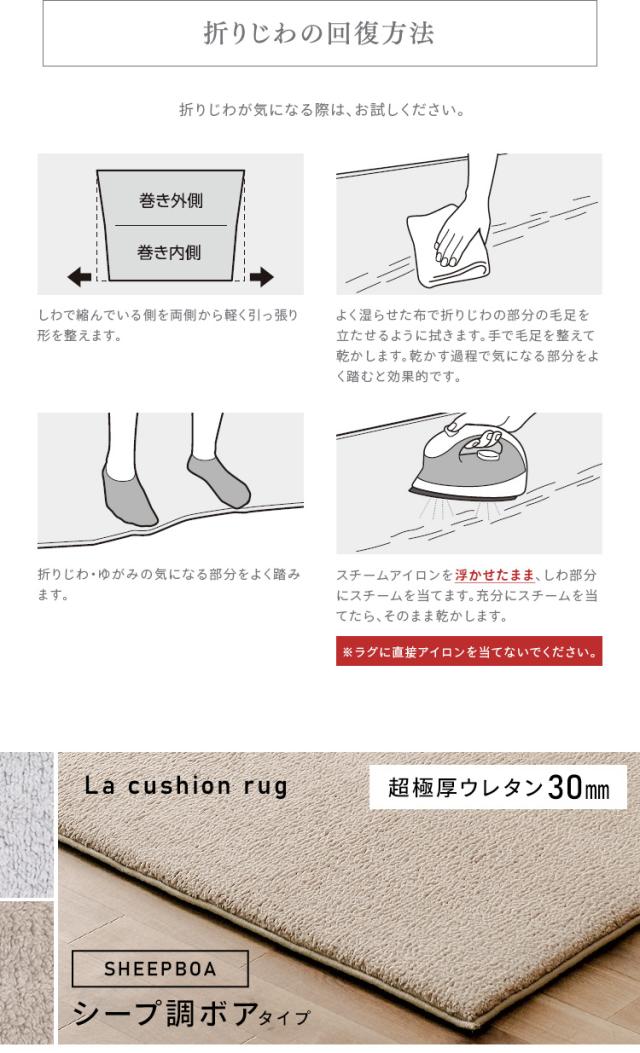 折りじわの回復方法

折りじわが気になる際は、お試しください。

巻き外側

巻き内側

しわで縮んでいる側を両側から軽く引っ張り形を整えます。

よく湿らせた布で折りじわの部分の毛足を立たせるように拭きます。手で毛足を整えて乾かします。乾かす過程で気になる部分をよく踏むと効果的です。

折りじわ・ゆがみの気になる部分をよく踏みます。

スチームアイロンを浮かせたまま、しわ部分にスチームを当てます。充分にスチームを当てたら、そのまま乾かします。

※ラグに直接アイロンを当てないでください。

La cushion rug

超極厚ウレタン30㎜

SHEEPBOA

シープ調ボアタイプ