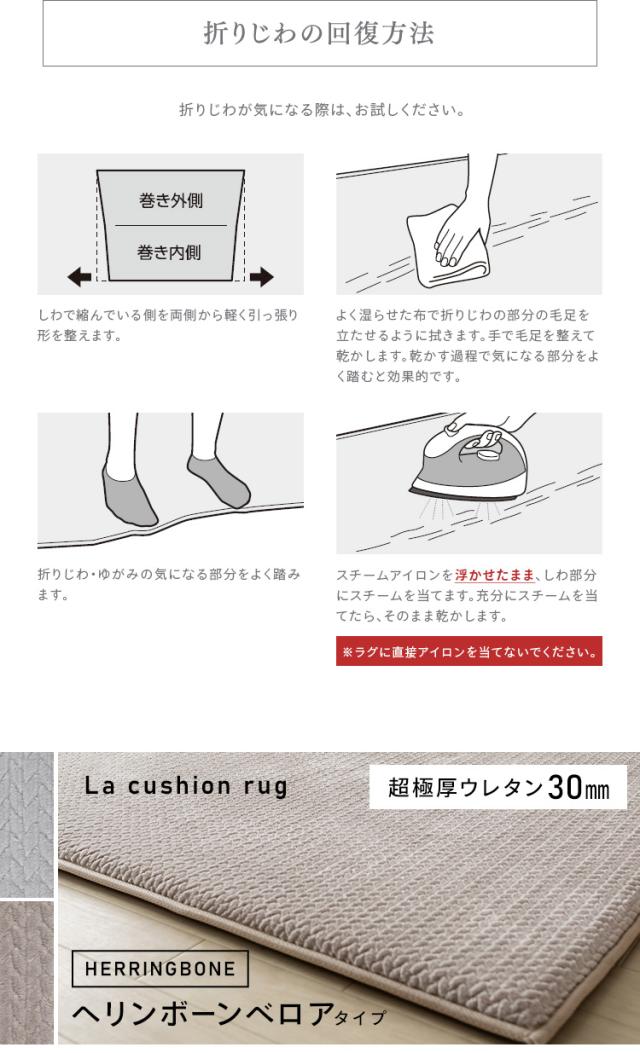 折りじわの回復方法

折りじわが気になる際は、お試しください。

巻き外側

巻き内側

しわで縮んでいる側を両側から軽く引っ張り形を整えます。

よく湿らせた布で折りじわの部分の毛足を立たせるように拭きます。手で毛足を整えて乾かします。乾かす過程で気になる部分をよく踏むと効果的です。

折りじわ・ゆがみの気になる部分をよく踏みます。

スチームアイロンを浮かせたまま、しわ部分にスチームを当てます。充分にスチームを当てたら、そのまま乾かします。

※ラグに直接アイロンを当てないでください。

La cushion rug

超極厚ウレタン30mm

HERRINGBONE

ヘリンボーンベロアタイプ