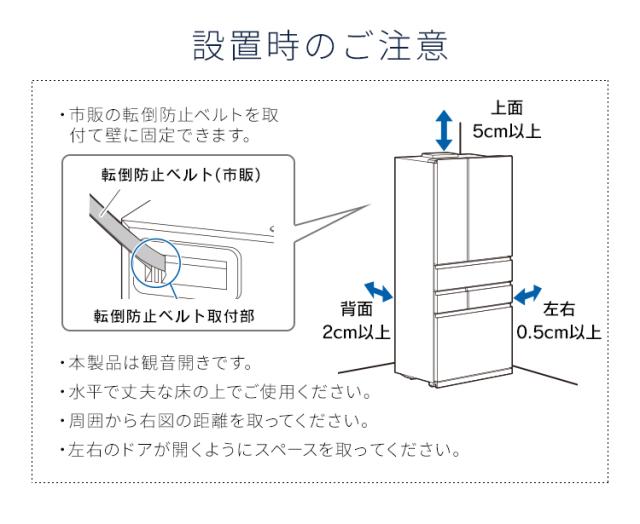 設置時のご注意

・市販の転倒防止ベルトを取付て壁に固定できます。

転倒防止ベルト(市販)

転倒防止ベルト取付部

上面
5cm以上

背面
2cm以上

左右
0.5cm以上

・本製品は観音開きです。
・水平で丈夫な床の上でご使用ください。
・周囲から右図の距離を取ってください。
・左右のドアが開くようにスペースを取ってください。