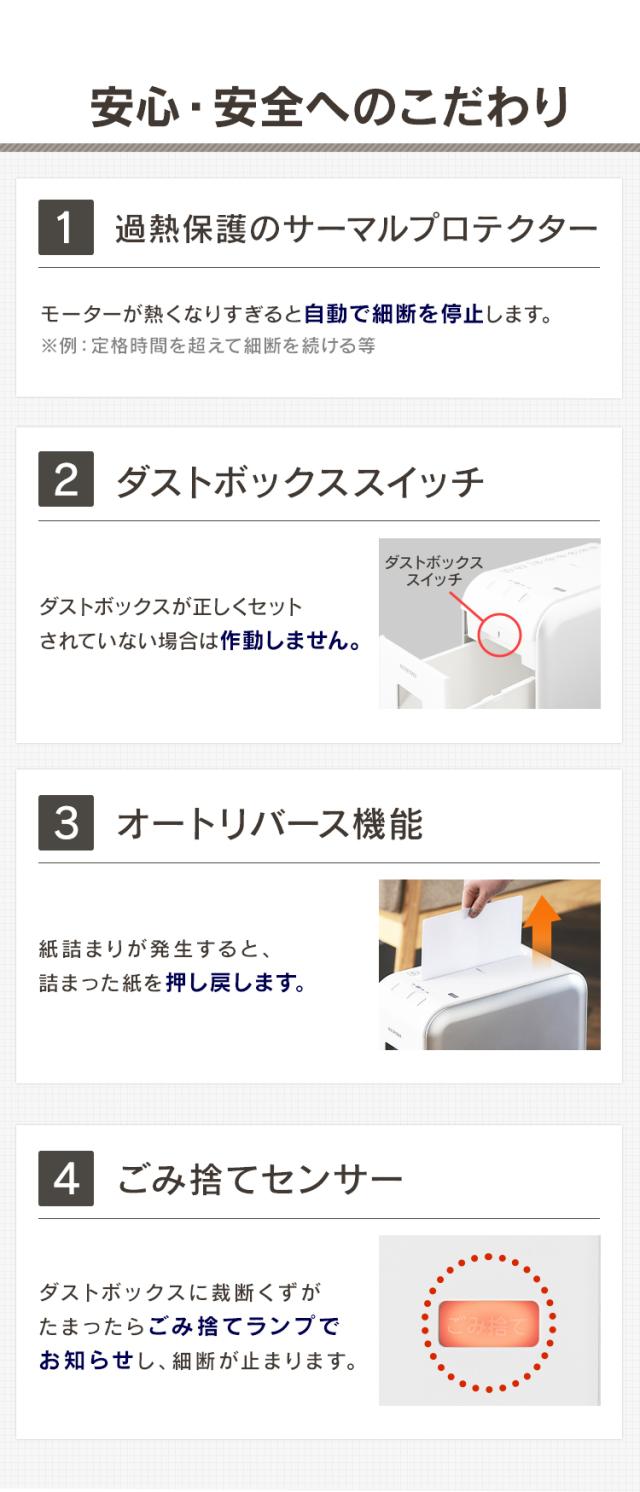 安心・安全へのこだわり

1 過熱保護のサーマルプロテクター

モーターが熱くなりすぎると自動で細断を停止します。
※例：定格時間を超えて細断を続ける等

2 ダストボックススイッチ

ダストボックスが正しくセットされていない場合は作動しません。

ダストボックススイッチ

3 オートリバース機能

紙詰まりが発生すると、詰まった紙を押し戻します。

4 ごみ捨てセンサー

ダストボックスに裁断くずがたまったらごみ捨てランプでお知らせし、細断が止まります。

ごみ捨て