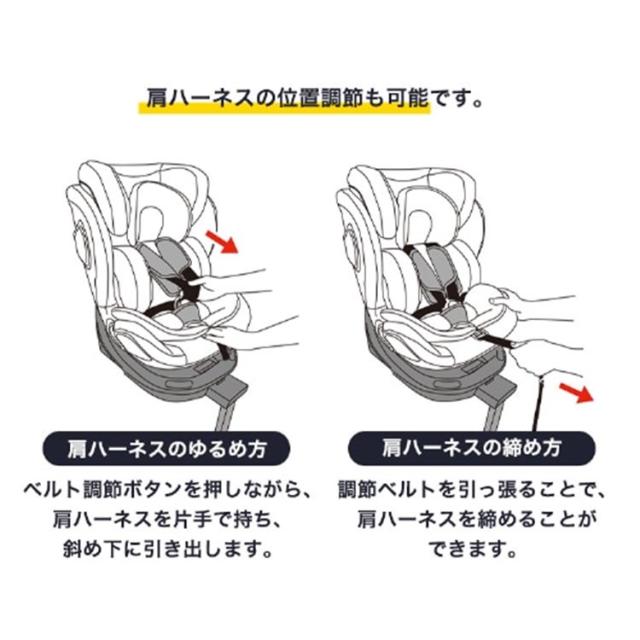 肩ハーネスの位置調節も可能です。

肩ハーネスのゆるめ方

ベルト調節ボタンを押しながら、肩ハーネスを片手で持ち、斜め下に引き出します。

肩ハーネスの締め方

調節ベルトを引っ張ることで、肩ハーネスを締めることができます。