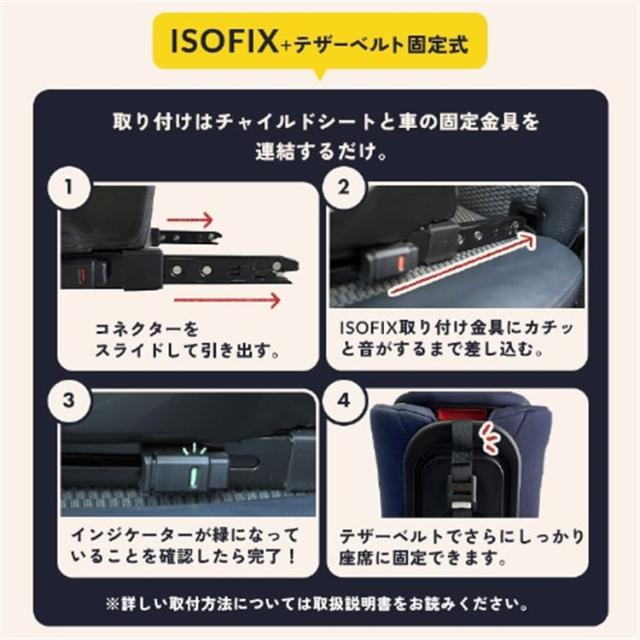 ISOFIX+テザーベルト固定式

取り付けはチャイルドシートと車の固定金具を連結するだけ。

1
コネクターをスライドして引き出す。

2
ISOFIX取り付け金具にカチッと音がするまで差し込む。

3
インジケーターが緑になっていることを確認したら完了！

4
テザーベルトでさらにしっかり座席に固定できます。

※詳しい取付方法については取扱説明書をお読みください。