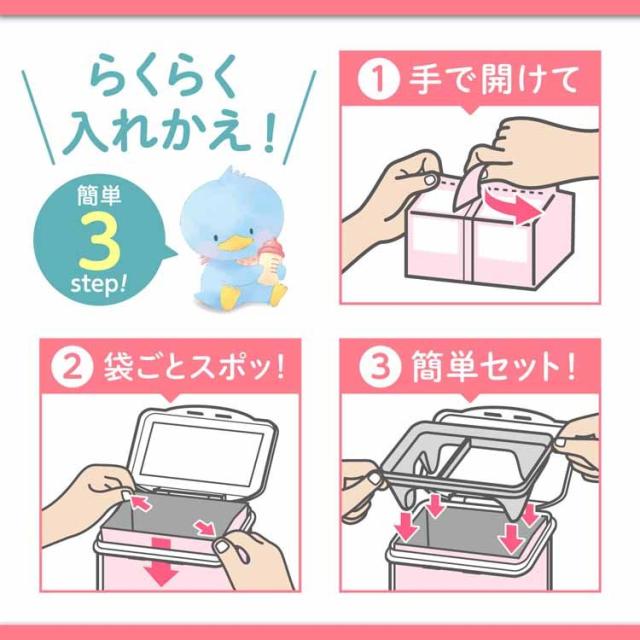 らくらく
入れかえ!

簡単
3
step!

1 手で開けて

2 袋ごとスポッ!

3 簡単セット!