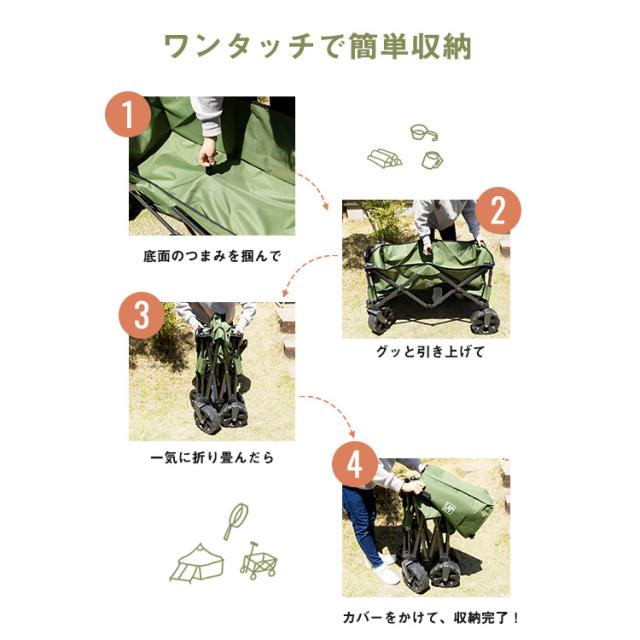 ワンタッチで簡単収納

1

底面のつまみを掴んで

2

グッと引き上げて

3

一気に折り畳んだら

4

カバーをかけて、収納完了！