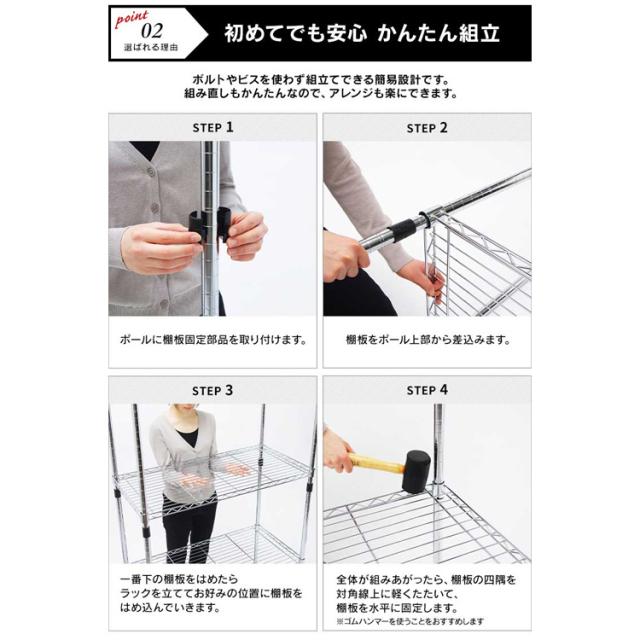 point 02
選ばれる理由

初めてでも安心 かんたん組立

ボルトやビスを使わず組立てできる簡易設計です。
組み直しもかんたんなので、アレンジも楽にできます。

STEP 1

ポールに棚板固定部品を取り付けます。

STEP 2

棚板をポール上部から差込みます。

STEP 3

一番下の棚板をはめたら
ラックを立ててお好みの位置に棚板を
はめ込んでいきます。

STEP 4

全体が組みあがったら、棚板の四隅を
対角線上に軽くたたいて、
棚板を水平に固定します。
※ゴムハンマーを使うことをおすすめします