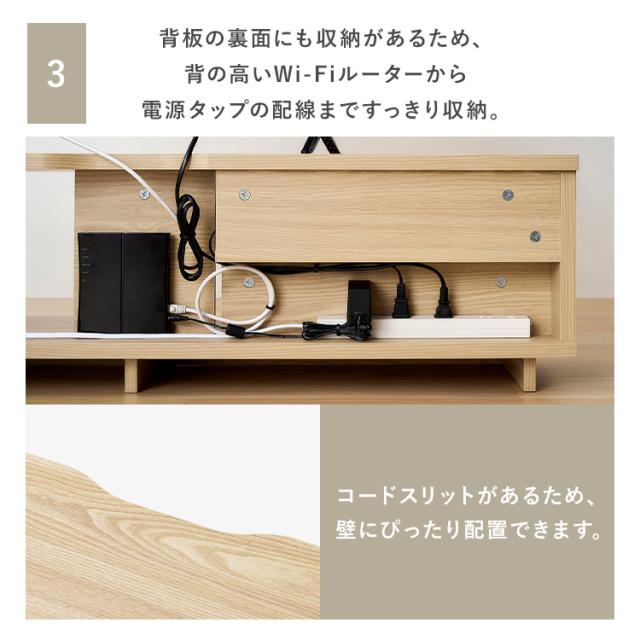 3

背板の裏面にも収納があるため、
背の高いWi-Fiルーターから
電源タップの配線まですっきり収納。

コードスリットがあるため、
壁にぴったり配置できます。