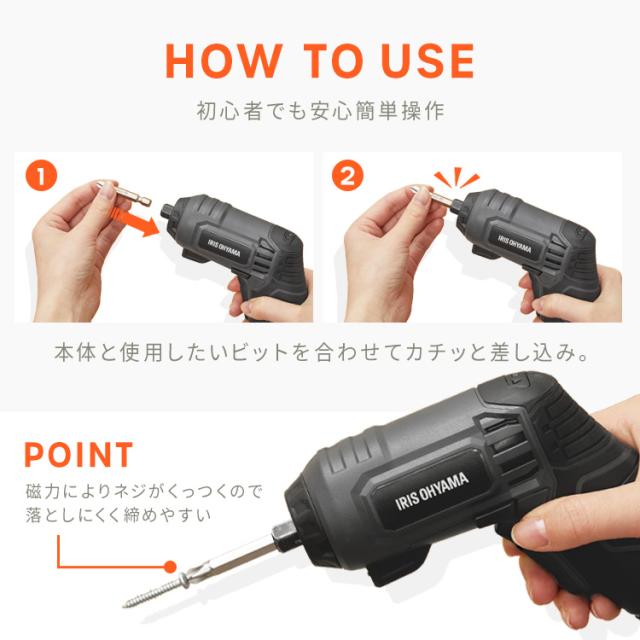 HOW TO USE

初心者でも安心簡単操作

1

IRIS OHYAMA

2

IRIS OHYAMA

本体と使用したいビットを合わせてカチッと差し込み。

POINT

磁力によりネジがくっつくので落としにくく締めやすい

IRIS OHYAMA