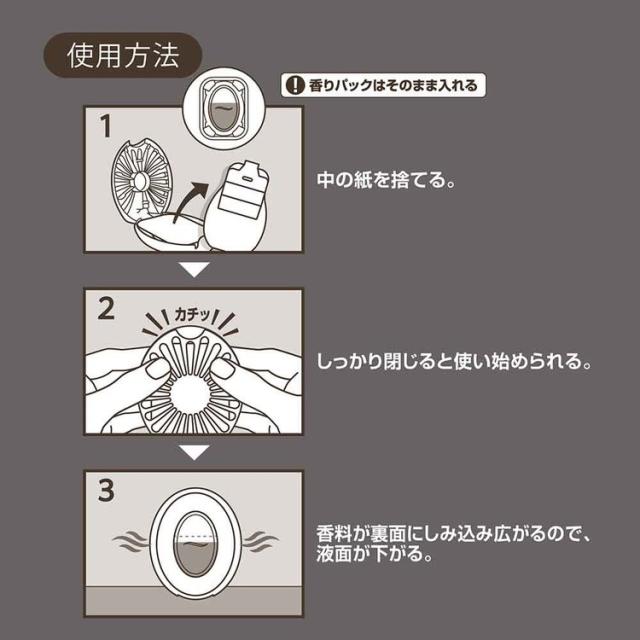 使用方法

! 香りパックはそのまま入れる

1

中の紙を捨てる。

2

カチッ

しっかり閉じると使い始められる。

3

香料が裏面にしみ込み広がるので、液面が下がる。