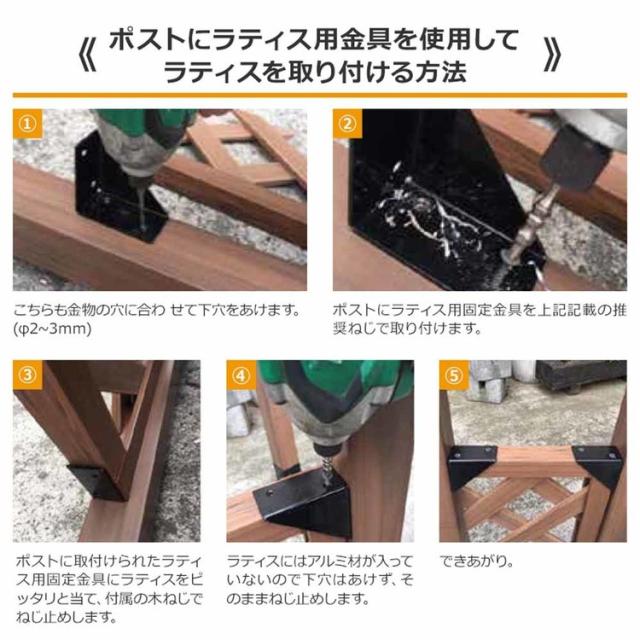 《 ポストにラティス用金具を使用して ラティスを取り付ける方法 》

①

こちらも金物の穴に合わ せて下穴をあけます。(φ2~3mm)

②

ポストにラティス用固定金具を上記記載の推奨ねじで取り付けます。

③

ポストに取付けられたラティス用固定金具にラティスをピッタリと当て、付属の木ねじでねじ止めします。

④

ラティスにはアルミ材が入っていないので下穴はあけず、そのままねじ止めします。

⑤

できあがり。