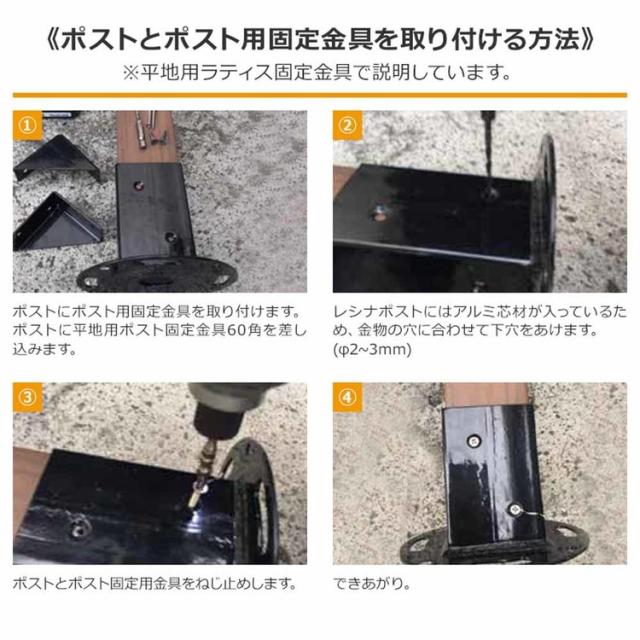 《ポストとポスト用固定金具を取り付ける方法》
※平地用ラティス固定金具で説明しています。

①

ポストにポスト用固定金具を取り付けます。ポストに平地用ポスト固定金具60角を差し込みます。

②

レシナポストにはアルミ芯材が入っているため、金物の穴に合わせて下穴をあけます。(φ2~3mm)

③

ポストとポスト固定用金具をねじ止めします。

④

できあがり。