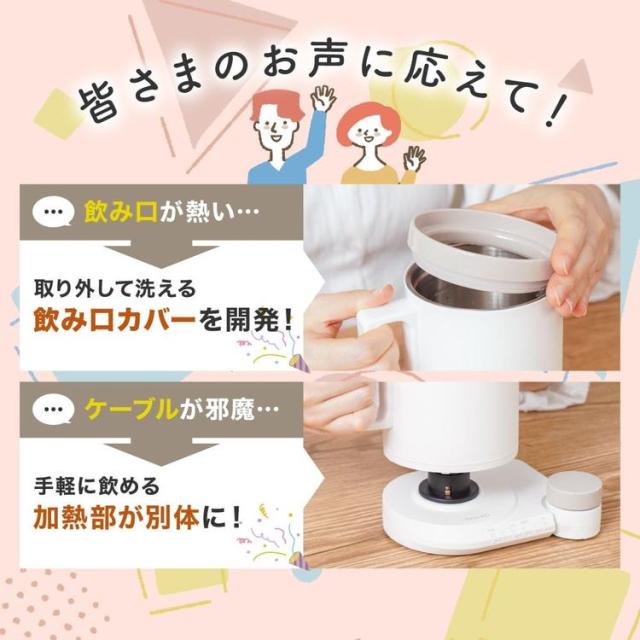 皆さまのお声に応えて！

…
飲み口が熱い…

取り外して洗える
飲み口カバーを開発！

…
ケーブルが邪魔…

手軽に飲める
加熱部が別体に！