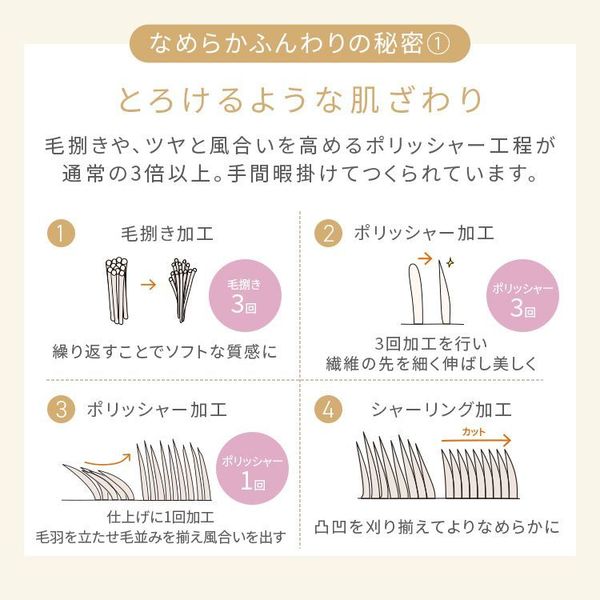 なめらかふんわりの秘密①

とろけるような肌ざわり

毛捌きや、ツヤと風合いを高めるポリッシャー工程が通常の3倍以上。手間暇掛けてつくられています。

1 毛捌き加工

毛捌き 3回

繰り返すことでソフトな質感に

2 ポリッシャー加工

ポリッシャー 3回

3回加工を行い
繊維の先を細く伸ばし美しく

3 ポリッシャー加工

ポリッシャー 1回

仕上げに1回加工
毛羽を立たせ毛並みを揃え風合いを出す

4 シャーリング加工

カット

凸凹を刈り揃えてよりなめらかに