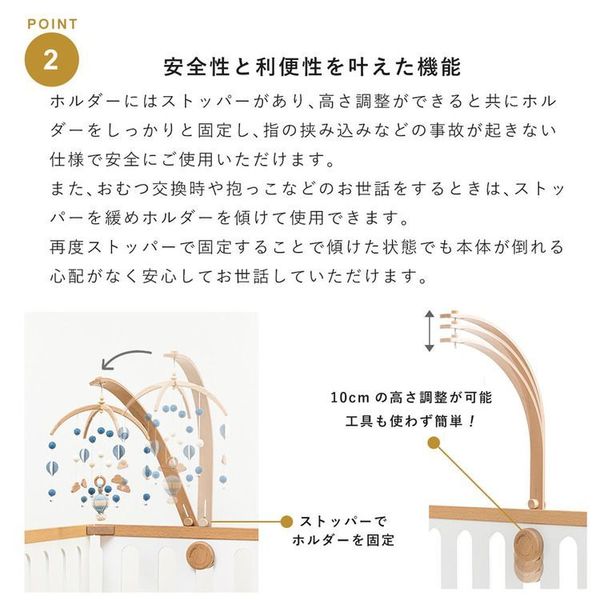 POINT
2
安全性と利便性を叶えた機能

ホルダーにはストッパーがあり、高さ調整ができると共にホルダーをしっかりと固定し、指の挟み込みなどの事故が起きない仕様で安全にご使用いただけます。
また、おむつ交換時や抱っこなどのお世話をするときは、ストッパーを緩めホルダーを傾けて使用できます。
再度ストッパーで固定することで傾けた状態でも本体が倒れる心配がなく安心してお世話していただけます。

10cm の高さ調整が可能
工具も使わず簡単！

ストッパーで
ホルダーを固定