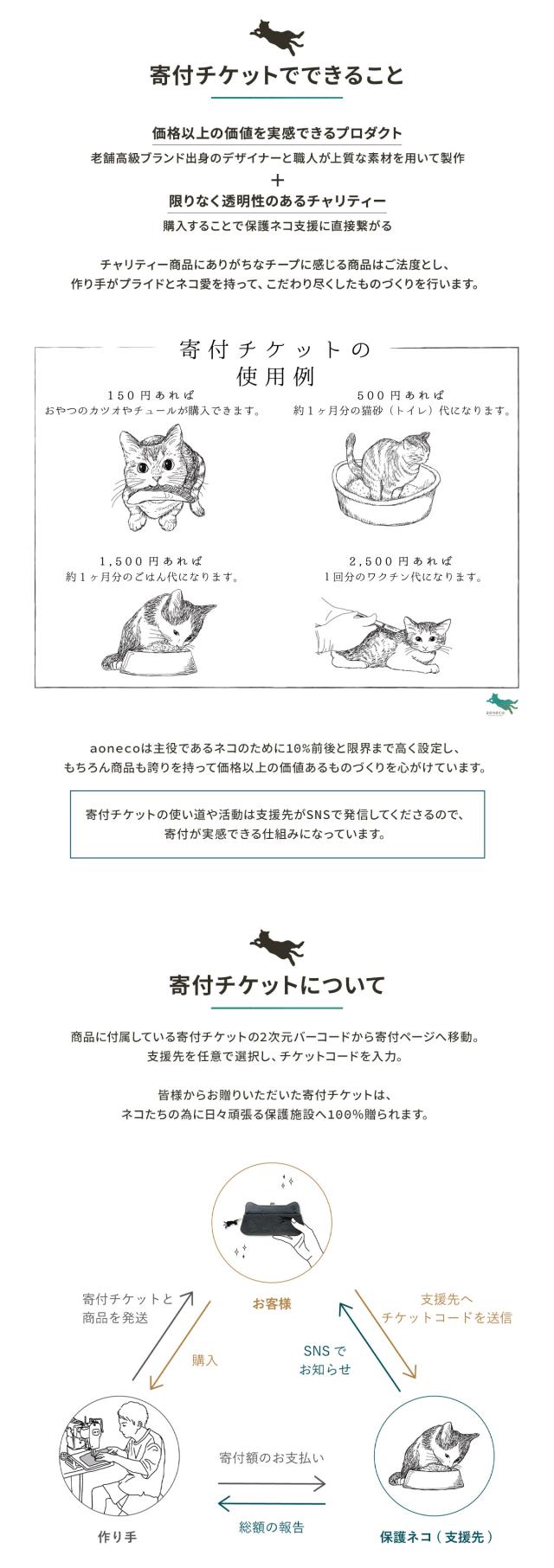 寄付チケットでできること

価格以上の価値を実感できるプロダクト
老舗高級ブランド出身のデザイナーと職人が上質な素材を用いて製作
+
限りなく透明性のあるチャリティー
購入することで保護ネコ支援に直接繋がる

チャリティー商品にありがちなチープに感じる商品はご法度とし、
作り手がプライドとネコ愛を持って、こだわり尽くしたものづくりを行います。

寄付チケットの
使用例

150円あれば
おやつのカツオやチュールが購入できます。

500円あれば
約1ヶ月分の猫砂（トイレ）代になります。

1,500円あれば
約1ヶ月分のごはん代になります。

2,500円あれば
1回分のワクチン代になります。

aoneco

aonecoは主役であるネコのために10%前後と限界まで高く設定し、
もちろん商品も誇りを持って価格以上の価値あるものづくりを心がけています。

寄付チケットの使い道や活動は支援先がSNSで発信してくださるので、
寄付が実感できる仕組みになっています。

寄付チケットについて

商品に付属している寄付チケットの2次元バーコードから寄付ページへ移動。
支援先を任意で選択し、チケットコードを入力。

皆様からお贈りいただいた寄付チケットは、
ネコたちの為に日々頑張る保護施設へ100%贈られます。

お客様

寄付チケットと
商品を発送

購入

支援先へ
チケットコードを送信

SNSで
お知らせ

寄付額のお支払い

総額の報告

作り手

保護ネコ（支援先）