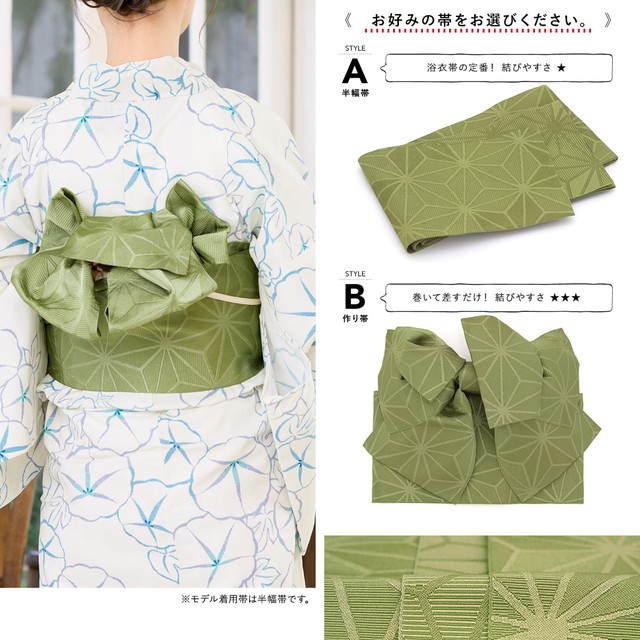 《 お好みの帯をお選びください。 》

STYLE
A
半幅帯
浴衣帯の定番！ 結びやすさ ★

STYLE
B
作り帯
巻いて差すだけ！ 結びやすさ ★★★

※モデル着用帯は半幅帯です。