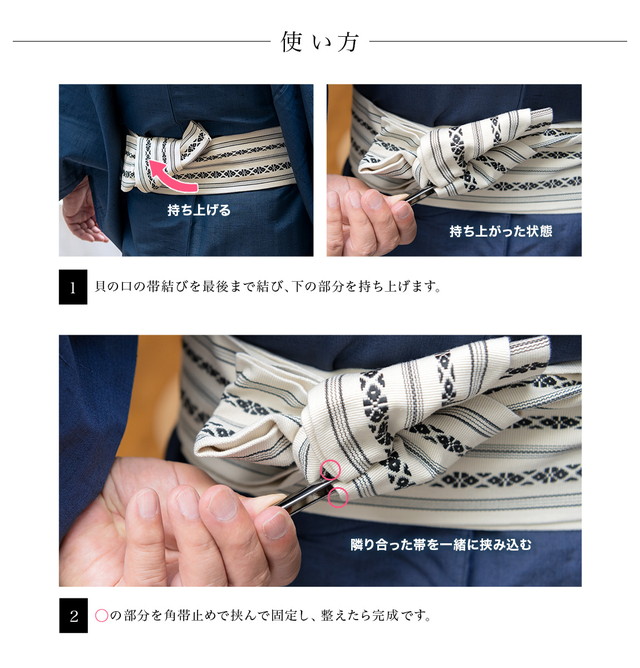 使い方

持ち上げる

持ち上がった状態

1 貝の口の帯結びを最後まで結び､下の部分を持ち上げます。

隣り合った帯を一緒に挟み込む

2 ○の部分を角帯止めで挟んで固定し、整えたら完成です。