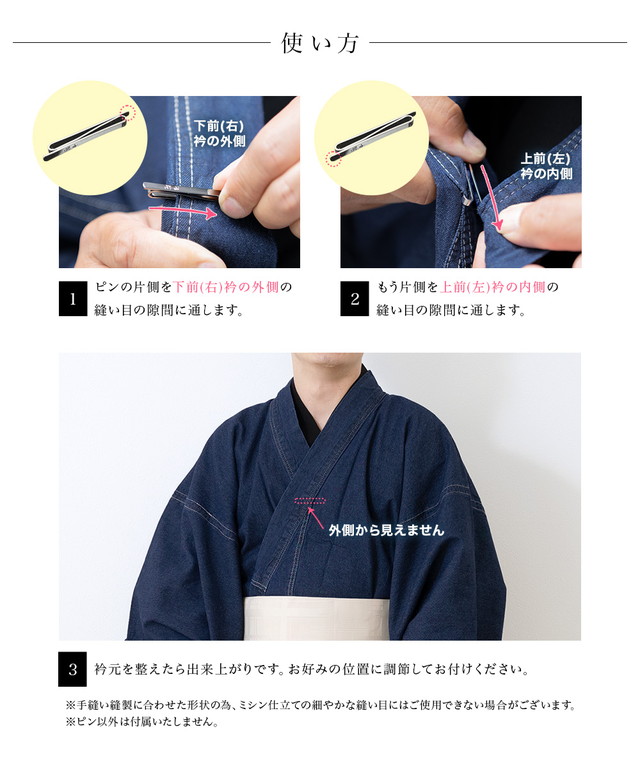 使い方

下前(右)
衿の外側

上前(左)
衿の内側

1 ピンの片側を下前(右)衿の外側の縫い目の隙間に通します。

2 もう片側を上前(左)衿の内側の縫い目の隙間に通します。

外側から見えません

3 衿元を整えたら出来上がりです。お好みの位置に調節してお付けください。

※手縫い縫製に合わせた形状の為、ミシン仕立ての細やかな縫い目にはご使用できない場合がございます。
※ピン以外は付属いたしません。