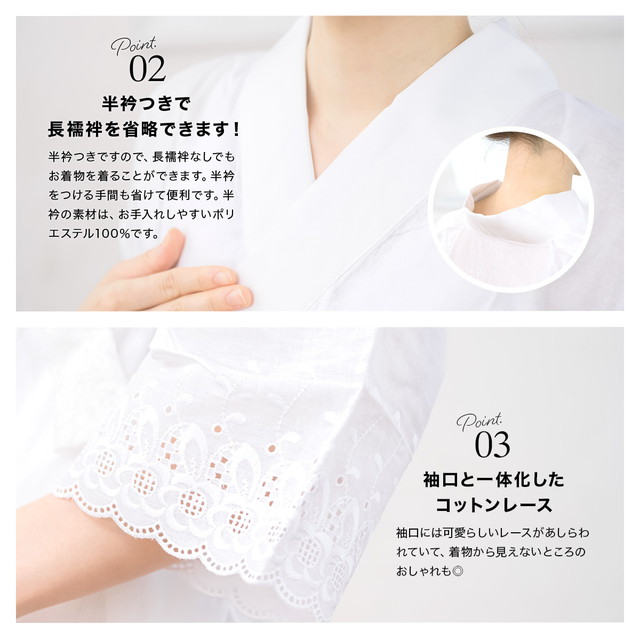 Point.
02

半衿つきで
長襦袢を省略できます！

半衿つきですので、長襦袢なしでもお着物を着ることができます。半衿をつける手間も省けて便利です。半衿の素材は、お手入れしやすいポリエステル100%です。

Point.
03

袖口と一体化した
コットンレース

袖口には可愛らしいレースがあしらわれていて、着物から見えないところのおしゃれも◎