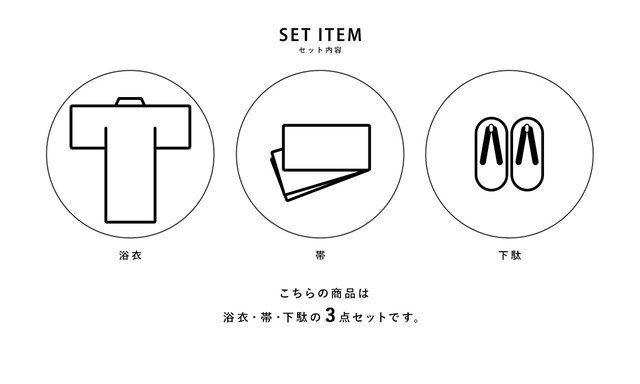 SET ITEM
セット内容

浴衣

帯

下駄

こちらの商品は
浴衣・帯・下駄の3点セットです。