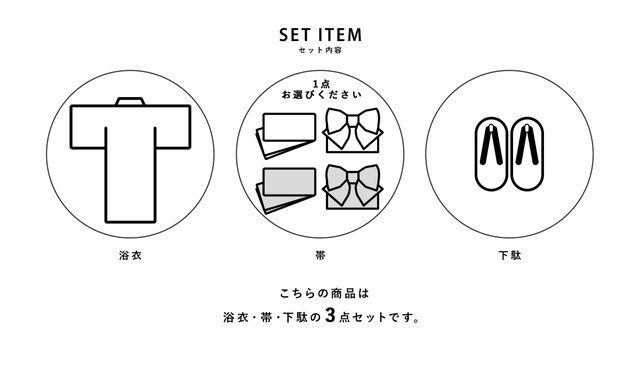 SET ITEM
セット内容

1点
お選びください

浴衣

帯

下駄

こちらの商品は
浴衣・帯・下駄の3点セットです。